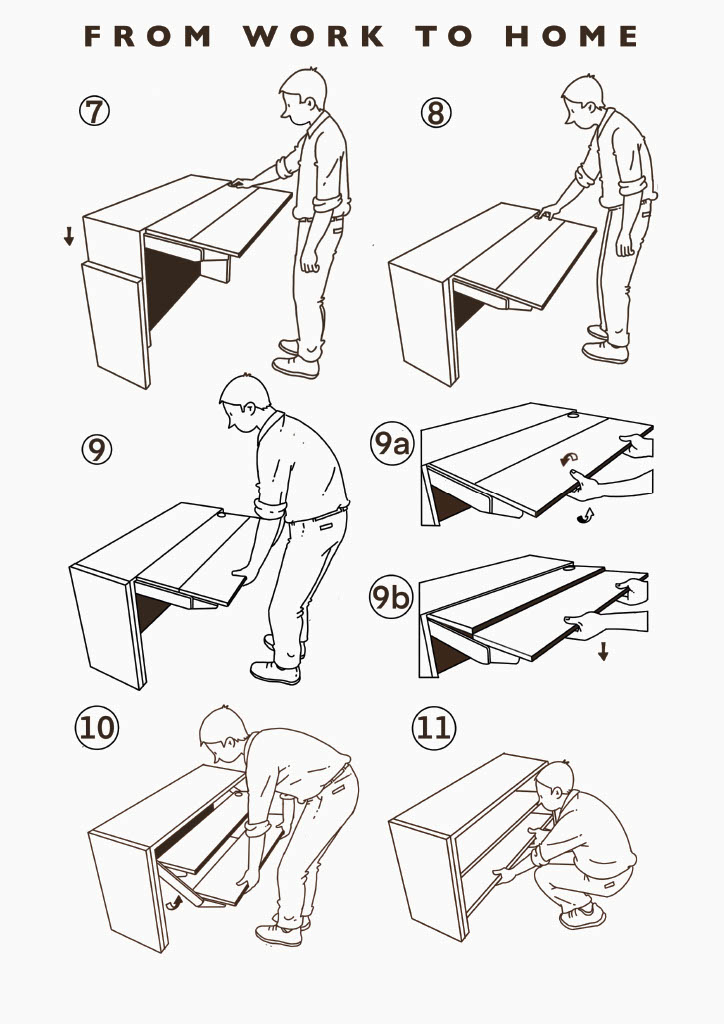 FROM WORK TO HOME

7

8

9

9a

9b

10

11