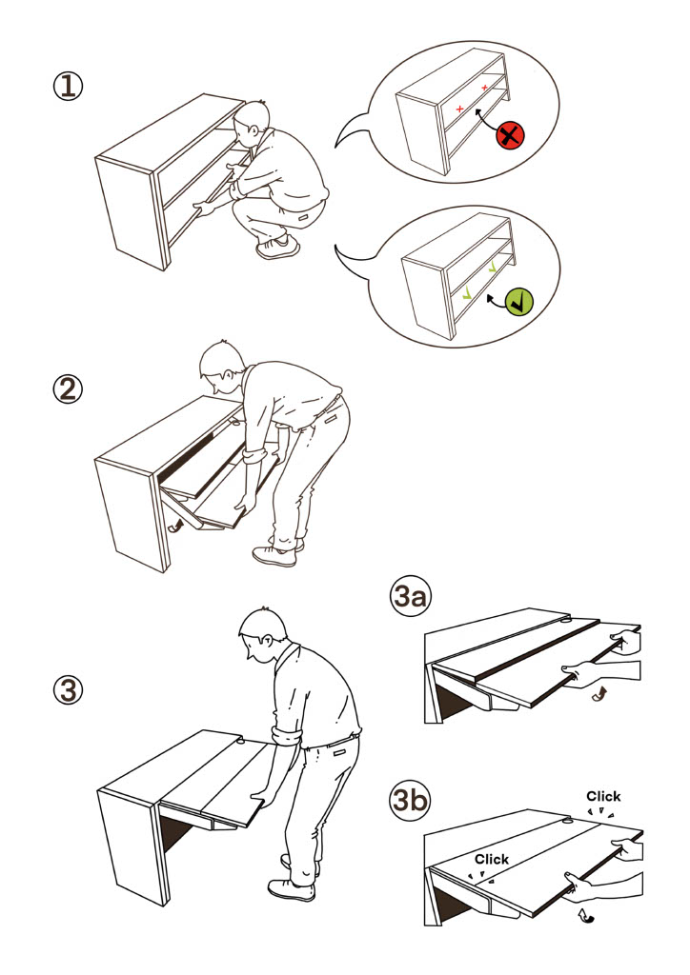 ①

②

③

3a

3b
Click
Click