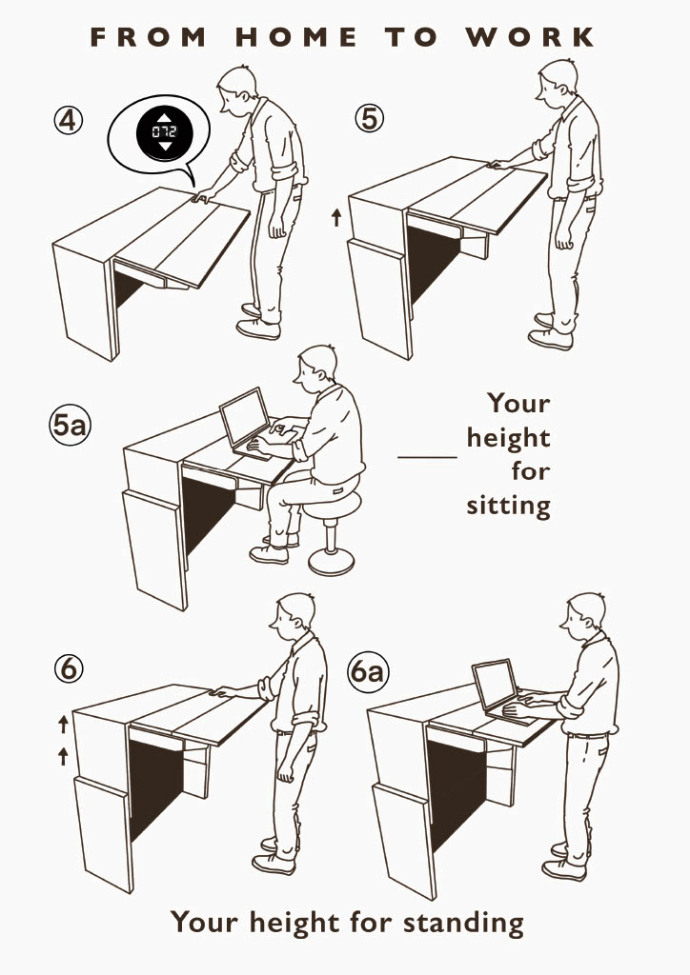 FROM HOME TO WORK

④

072

⑤

5a

Your height for sitting

⑥

6a

Your height for standing